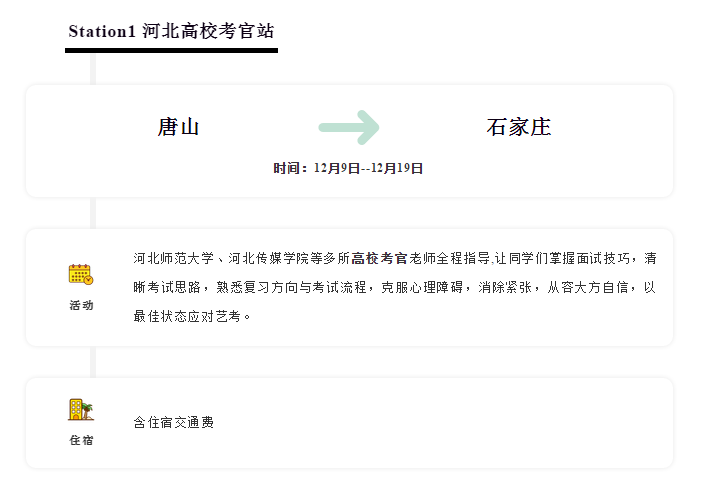 Station1 河北高校考官站

唐山

石家庄

时间：12月9日--12月19日

活动

河北师范大学、河北传媒学院等多所高校考官老师全程指导,让同学们掌握面试技巧，清晰考试思路，熟悉复习方向与考试流程，克服心理障碍，消除紧张，从容大方自信，以最佳状态应对艺考。

住宿

含住宿交通费